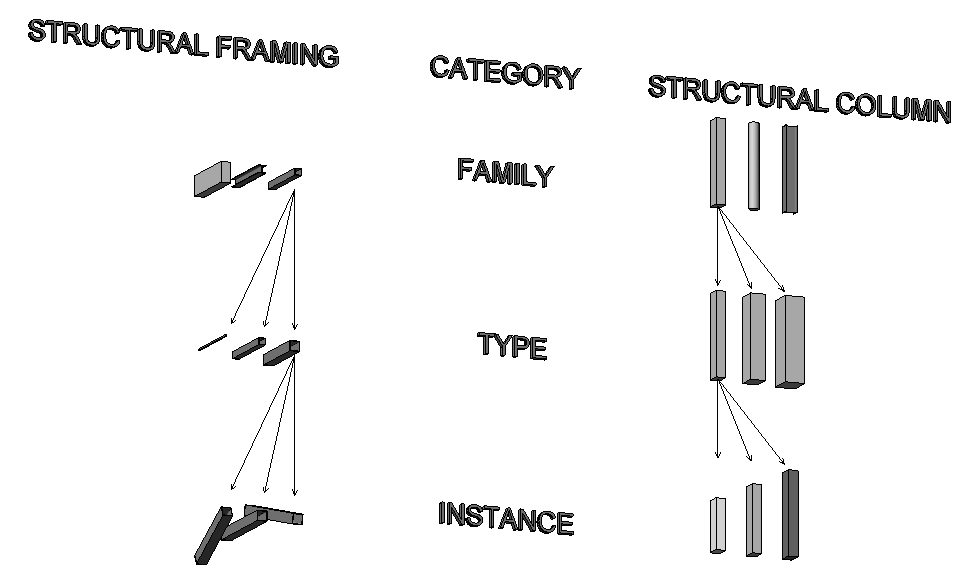 STRUCTURAL FRAMING

CATEGORY

STRUCTURAL COLUMN

FAMILY

TYPE

INSTANCE